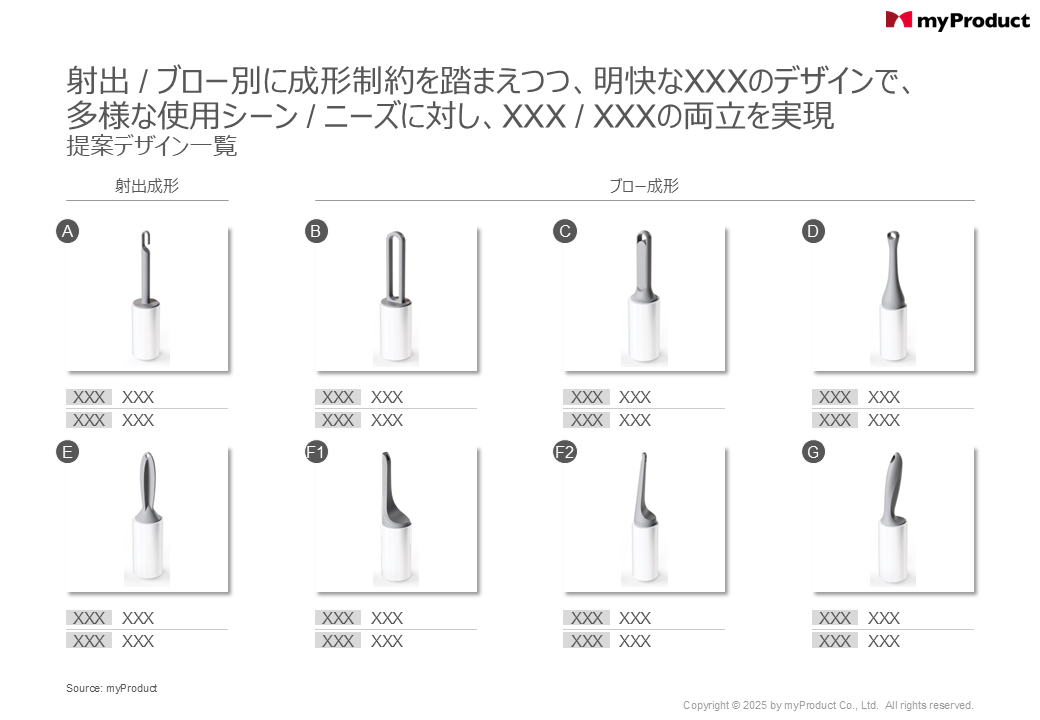 myProduct

射出 / ブロー別に成形制約を踏まえつつ、明快なXXXのデザインで、多様な使用シーン / ニーズに対し、XXX / XXXの両立を実現
提案デザイン一覧

射出成形

ブロー成形

A

XXX XXX
XXX XXX

B

XXX XXX
XXX XXX

C

XXX XXX
XXX XXX

D

XXX XXX
XXX XXX

E

XXX XXX
XXX XXX

F1

XXX XXX
XXX XXX

F2

XXX XXX
XXX XXX

G

XXX XXX
XXX XXX

Source: myProduct

Copyright © 2025 by myProduct Co., Ltd. All rights reserved.